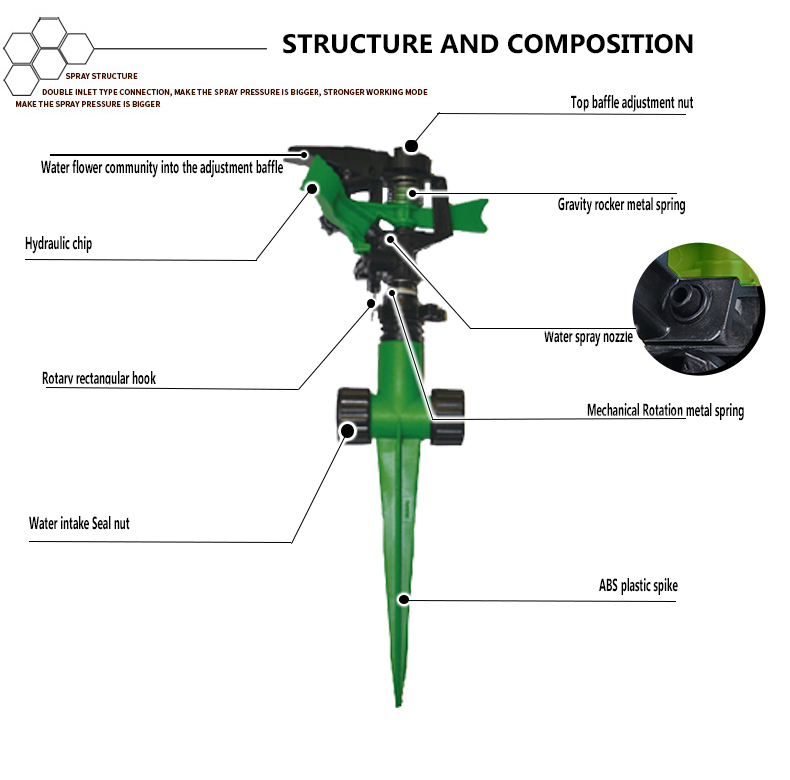 STRUCTURE AND COMPOSITION

SPRAY STRUCTURE
DOUBLE INLET TYPE CONNECTION, MAKE THE SPRAY PRESSURE IS BIGGER, STRONGER WORKING MODE
MAKE THE SPRAY PRESSURE IS BIGGER

Top baffle adjustment nut

Water flower community into the adjustment baffle

Gravity rocker metal spring

Hydraulic chip

Water spray nozzle

Rotary rectangular hook

Mechanical Rotation metal spring

Water intake Seal nut

ABS plastic spike